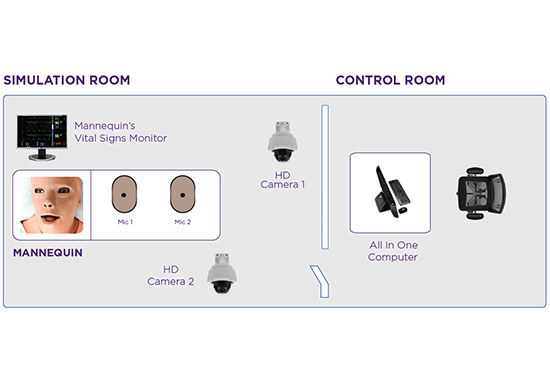 SIMULATION ROOM

CONTROL ROOM

Mannequin's Vital Signs Monitor

HD Camera 1

Mic 1

Mic 2

MANNEQUIN

HD Camera 2

All In One Computer